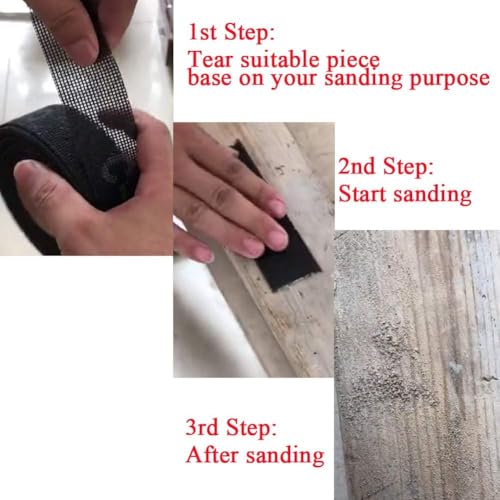 1st Step:
Tear suitable piece base on your sanding purpose

2nd Step:
Start sanding

3rd Step:
After sanding