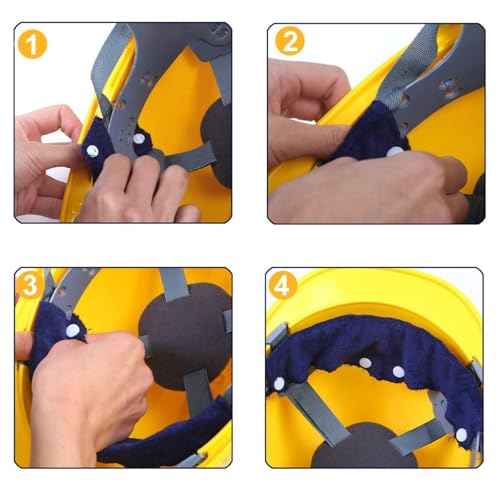 1

2

3

4