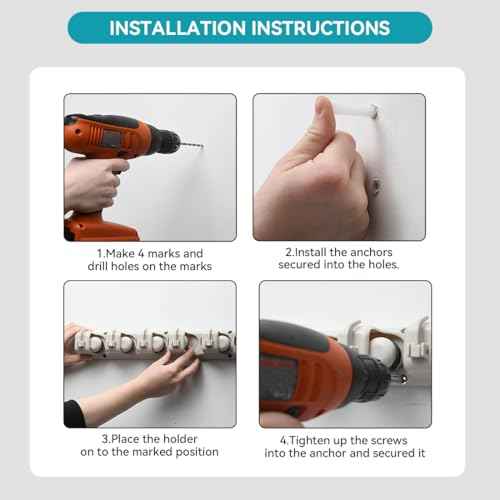 INSTALLATION INSTRUCTIONS

1.Make 4 marks and drill holes on the marks

2.Install the anchors secured into the holes.

3.Place the holder on to the marked position

4.Tighten up the screws into the anchor and secured it