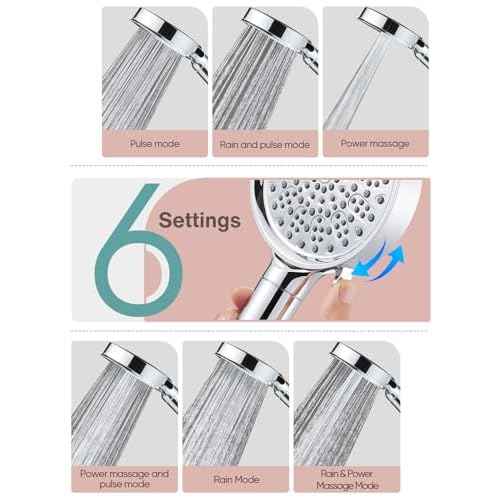 Pulse mode

Rain and pulse mode

Power massage

6 Settings

Power massage and pulse mode

Rain Mode

Rain & Power Massage Mode