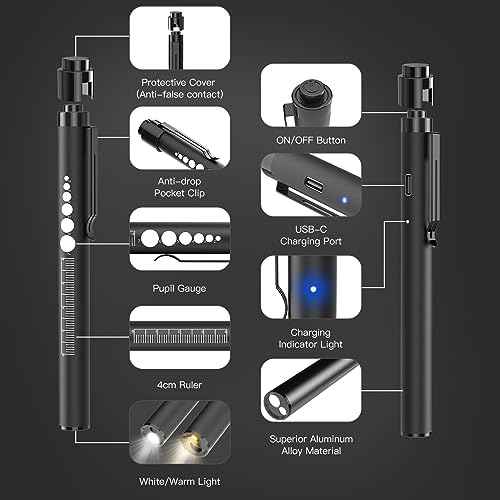 Protective Cover
(Anti-false contact)

Anti-drop
Pocket Clip

Pupil Gauge

4cm Ruler

White/Warm Light

ON/OFF Button

USB-C
Charging Port

Charging
Indicator Light

Superior Aluminum
Alloy Material