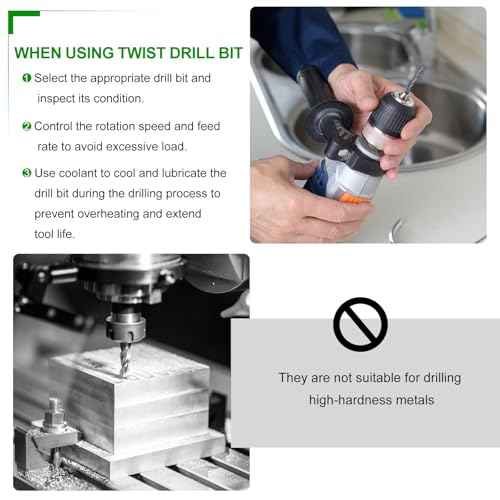 WHEN USING TWIST DRILL BIT

❶ Select the appropriate drill bit and inspect its condition.

❷ Control the rotation speed and feed rate to avoid excessive load.

❸ Use coolant to cool and lubricate the drill bit during the drilling process to prevent overheating and extend tool life.

They are not suitable for drilling high-hardness metals