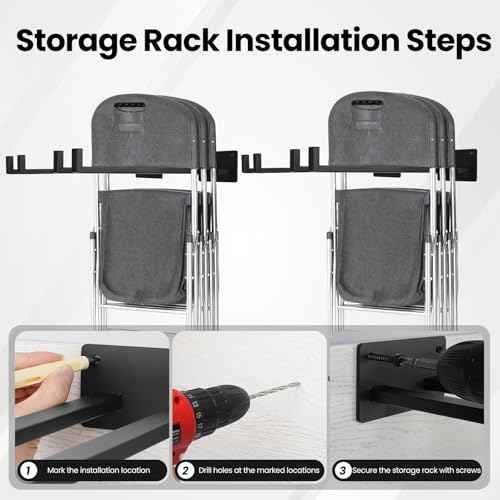 Storage Rack Installation Steps

1 Mark the installation location

2 Drill holes at the marked locations

3 Secure the storage rack with screws