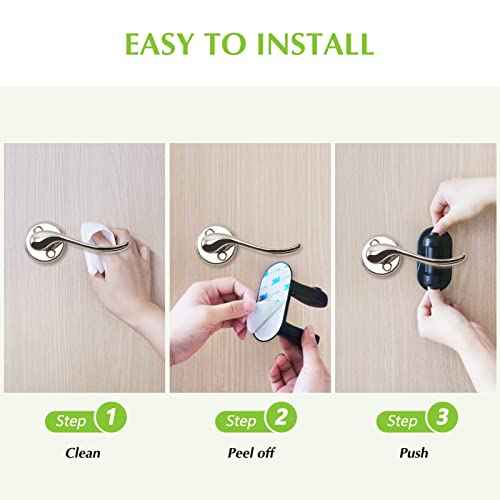 EASY TO INSTALL

Step 1
Clean

Step 2
Peel off

Step 3
Push