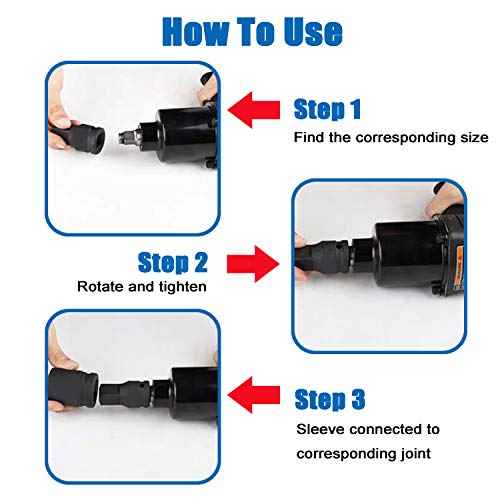 How To Use

Step 1
Find the corresponding size

Step 2
Rotate and tighten

Step 3
Sleeve connected to corresponding joint