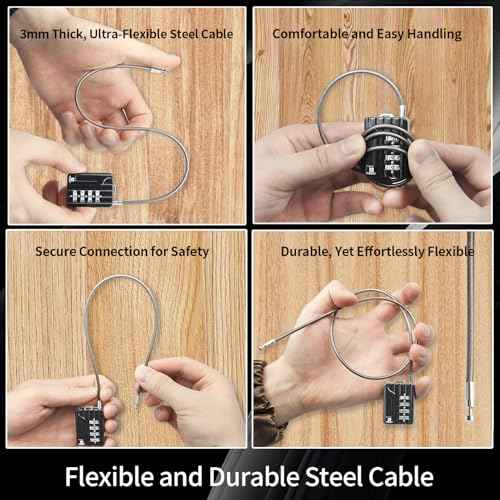 3mm Thick, Ultra-Flexible Steel Cable

Comfortable and Easy Handling

Secure Connection for Safety

Durable, Yet Effortlessly Flexible

Flexible and Durable Steel Cable