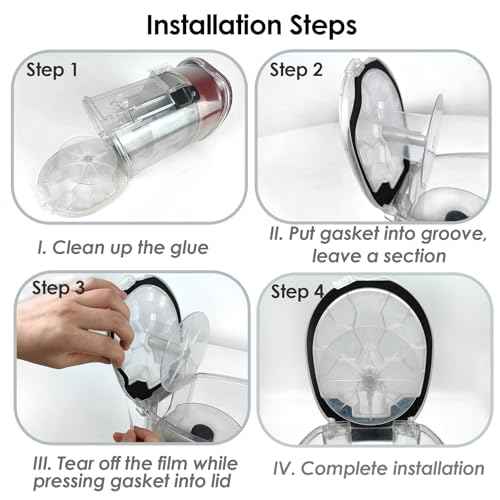 Installation Steps

Step 1

I. Clean up the glue

Step 2

II. Put gasket into groove, leave a section

Step 3

III. Tear off the film while pressing gasket into lid

Step 4

IV. Complete installation