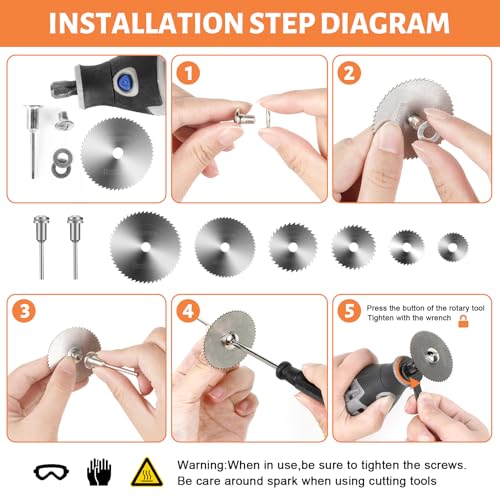 INSTALLATION STEP DIAGRAM

1

2

3

4

5

Press the button of the rotary tool
Tighten with the wrench

Warning:When in use,be sure to tighten the screws.
Be care around spark when using cutting tools