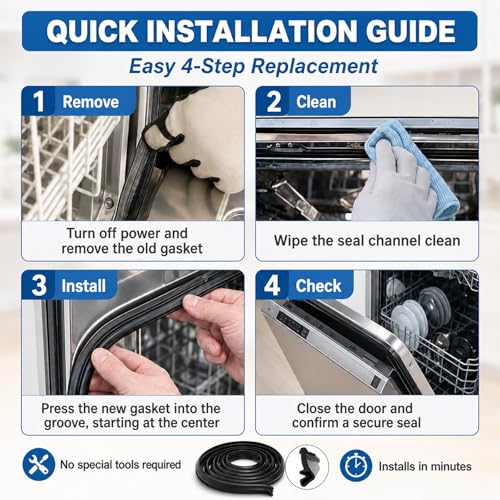 QUICK INSTALLATION GUIDE

Easy 4-Step Replacement

1 Remove

Turn off power and remove the old gasket

2 Clean

Wipe the seal channel clean

3 Install

Press the new gasket into the groove, starting at the center

4 Check

Close the door and confirm a secure seal

No special tools required

Installs in minutes