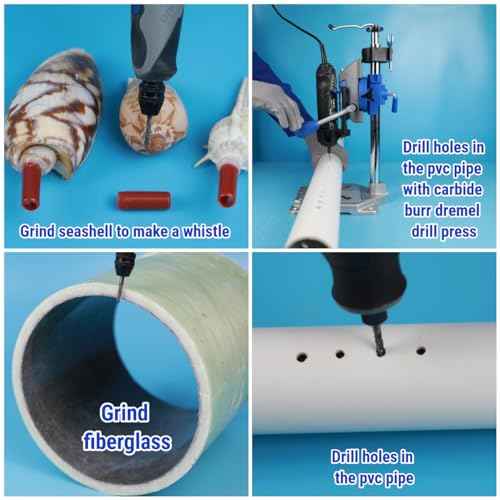 Grind seashell to make a whistle

Drill holes in the pvc pipe with carbide burr dremel drill press

Grind fiberglass

Drill holes in the pvc pipe