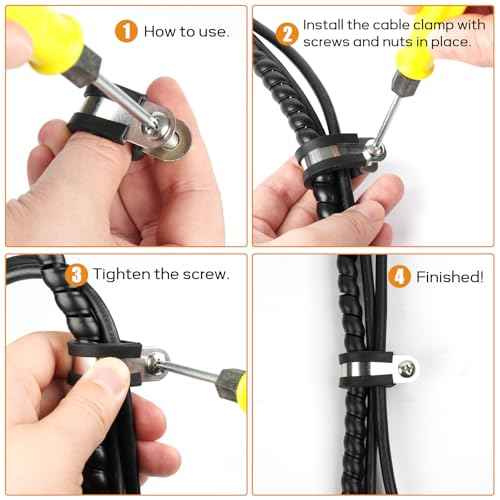 1 How to use.

2 Install the cable clamp with screws and nuts in place.

3 Tighten the screw.

4 Finished!