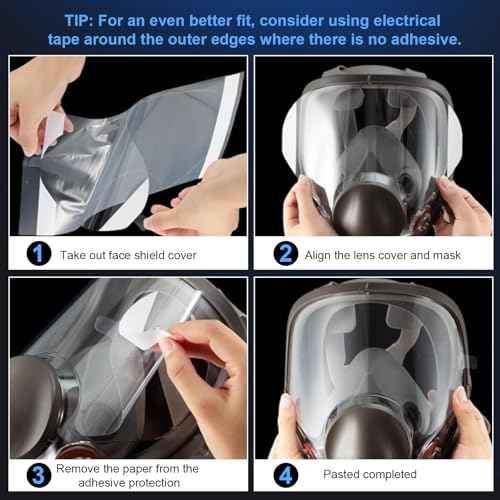 TIP: For an even better fit, consider using electrical tape around the outer edges where there is no adhesive.

1 Take out face shield cover

2 Align the lens cover and mask

3 Remove the paper from the adhesive protection

4 Pasted completed