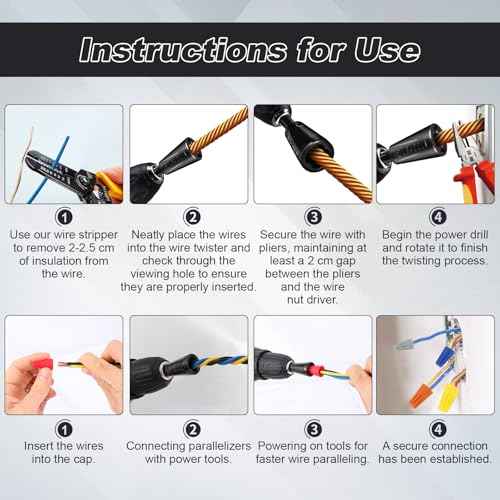 Instructions for Use

1
Use our wire stripper to remove 2-2.5 cm of insulation from the wire.

2
Neatly place the wires into the wire twister and check through the viewing hole to ensure they are properly inserted.

3
Secure the wire with pliers, maintaining at least a 2 cm gap between the pliers and the wire nut driver.

4
Begin the power drill and rotate it to finish the twisting process.

1
Insert the wires into the cap.

2
Connecting parallelizers with power tools.

3
Powering on tools for faster wire paralleling.

4
A secure connection has been established.