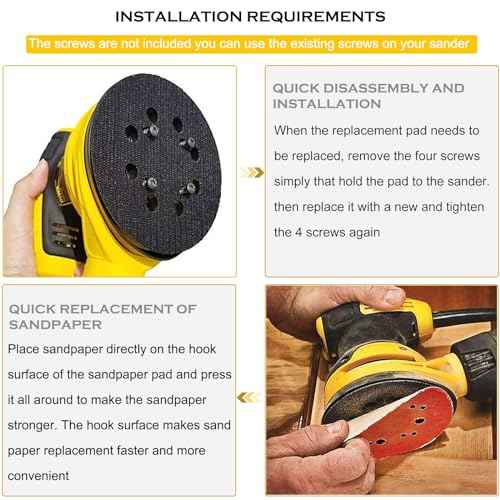 INSTALLATION REQUIREMENTS

The screws are not included you can use the existing screws on your sander

QUICK DISASSEMBLY AND INSTALLATION

When the replacement pad needs to be replaced, remove the four screws simply that hold the pad to the sander. then replace it with a new and tighten the 4 screws again

QUICK REPLACEMENT OF SANDPAPER

Place sandpaper directly on the hook surface of the sandpaper pad and press it all around to make the sandpaper stronger. The hook surface makes sand paper replacement faster and more convenient