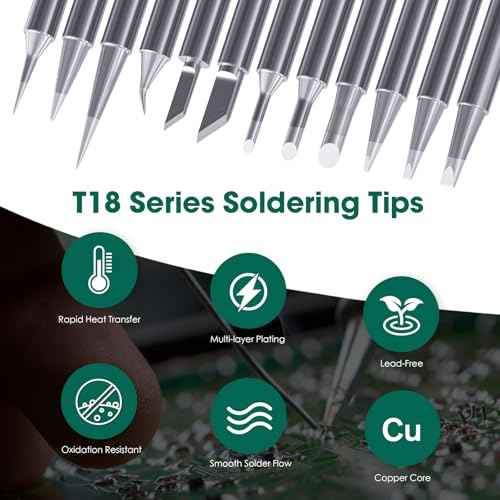 T18 Series Soldering Tips

Rapid Heat Transfer

Multi-layer Plating

Lead-Free

Oxidation Resistant

Smooth Solder Flow

Cu

Copper Core