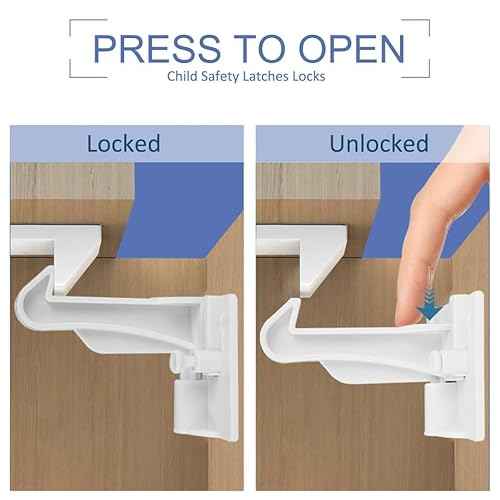 PRESS TO OPEN
Child Safety Latches Locks

Locked

Unlocked