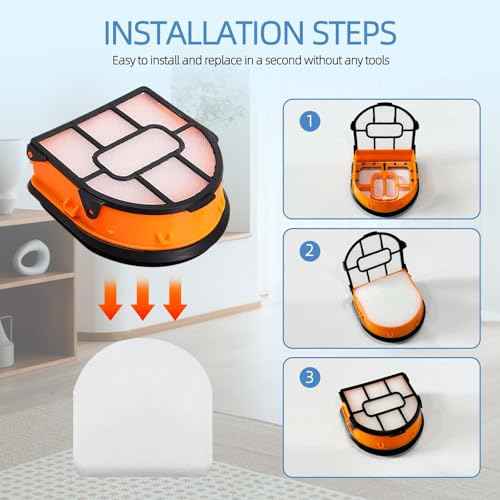 INSTALLATION STEPS

Easy to install and replace in a second without any tools

1

2

3