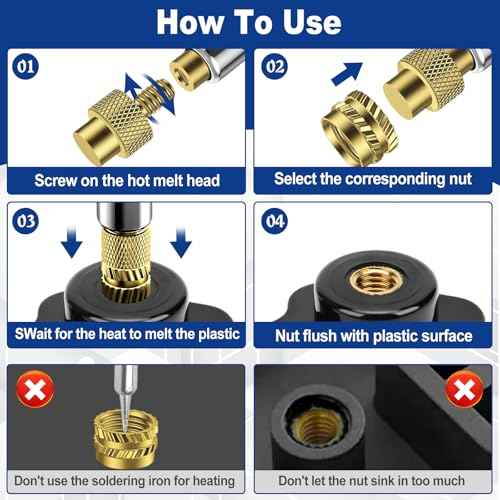 How To Use

01

Screw on the hot melt head

02

Select the corresponding nut

03

SWait for the heat to melt the plastic

04

Nut flush with plastic surface

Don't use the soldering iron for heating

Don't let the nut sink in too much