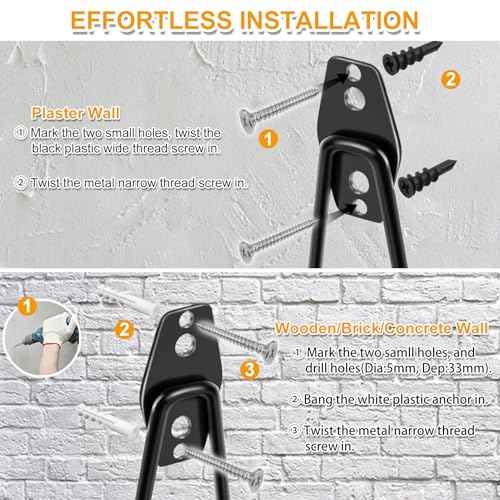 EFFORTLESS INSTALLATION

Plaster Wall

① Mark the two small holes, twist the black plastic wide thread screw in.

② Twist the metal narrow thread screw in.

1

2

1

2

3

Wooden/Brick/Concrete Wall

① Mark the two samll holes, and drill holes(Dia:5mm, Dep:33mm).

② Bang the white plastic anchor in.

③ Twist the metal narrow thread screw in.