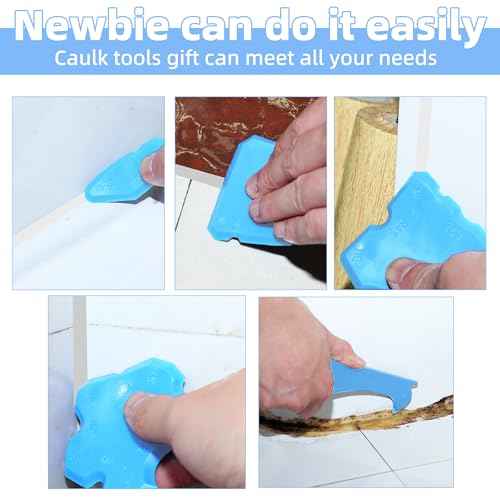 Newbie can do it easily
Caulk tools gift can meet all your needs