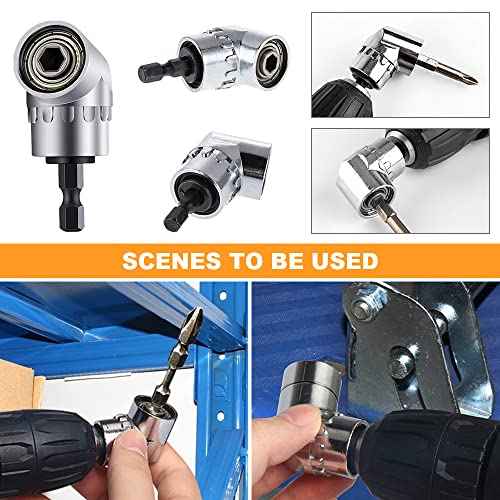 SCENES TO BE USED