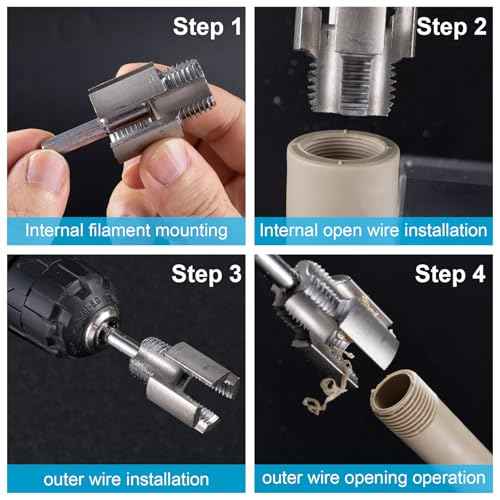 Step 1

Internal filament mounting

Step 2

Internal open wire installation

Step 3

outer wire installation

Step 4

outer wire opening operation