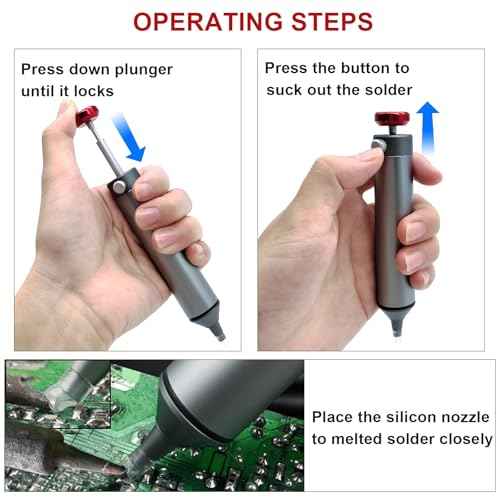 OPERATING STEPS

Press down plunger until it locks

Press the button to suck out the solder

Place the silicon nozzle to melted solder closely