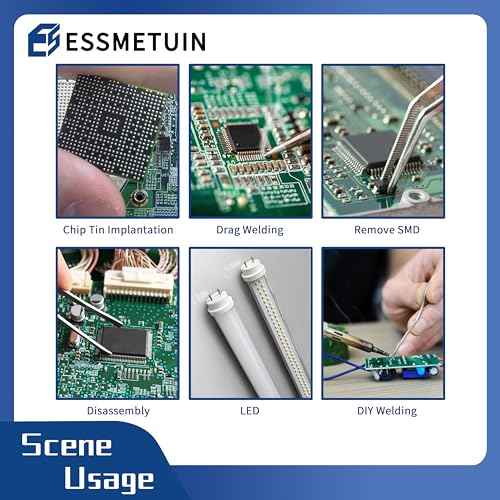 ESSMETUIN

Chip Tin Implantation

Drag Welding

Remove SMD

Disassembly

LED

DIY Welding

Scene Usage