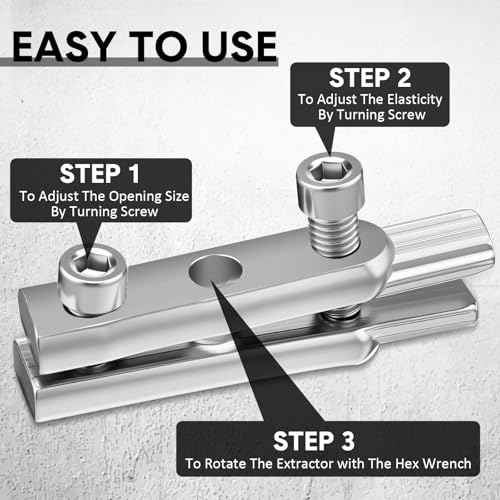 EASY TO USE

STEP 2
To Adjust The Elasticity By Turning Screw

STEP 1
To Adjust The Opening Size By Turning Screw

STEP 3
To Rotate The Extractor with The Hex Wrench