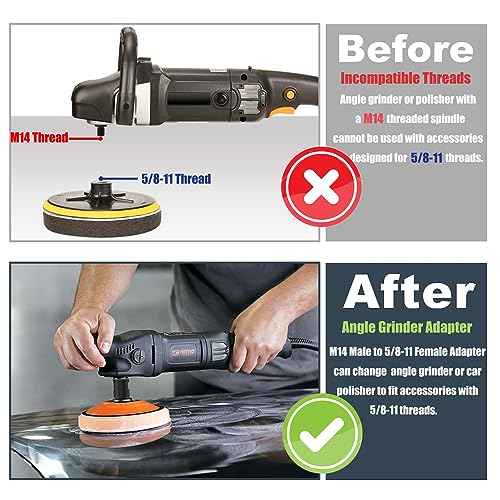 M14 Thread

5/8-11 Thread

Before

Incompatible Threads

Angle grinder or polisher with a M14 threaded spindle cannot be used with accessories designed for 5/8-11 threads.

After

Angle Grinder Adapter

M14 Male to 5/8-11 Female Adapter can change angle grinder or car polisher to fit accessories with 5/8-11 threads.