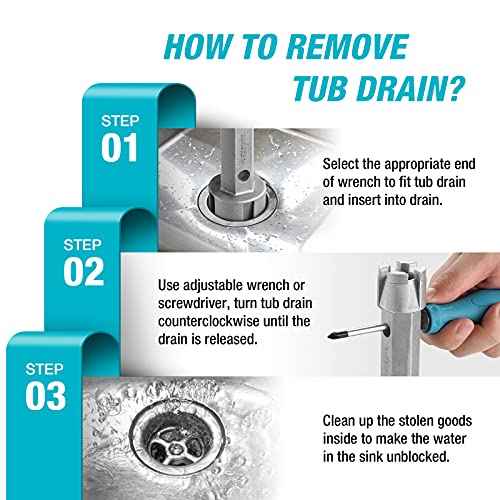 HOW TO REMOVE TUB DRAIN?

STEP
01

Select the appropriate end of wrench to fit tub drain and insert into drain.

STEP
02

Use adjustable wrench or screwdriver, turn tub drain counterclockwise until the drain is released.

STEP
03

Clean up the stolen goods inside to make the water in the sink unblocked.