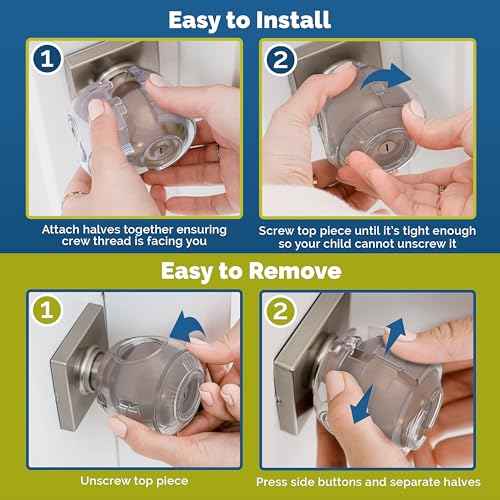 Easy to Install

1

Attach halves together ensuring crew thread is facing you

2

Screw top piece until it's tight enough so your child cannot unscrew it

Easy to Remove

1

Unscrew top piece

2

Press side buttons and separate halves