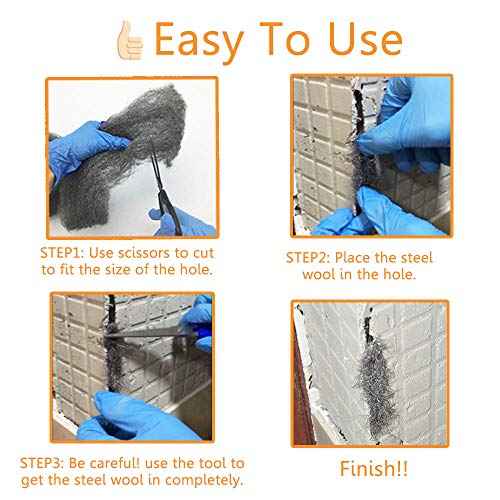 Easy To Use

STEP1: Use scissors to cut to fit the size of the hole.

STEP2: Place the steel wool in the hole.

STEP3: Be careful! use the tool to get the steel wool in completely.

Finish!!