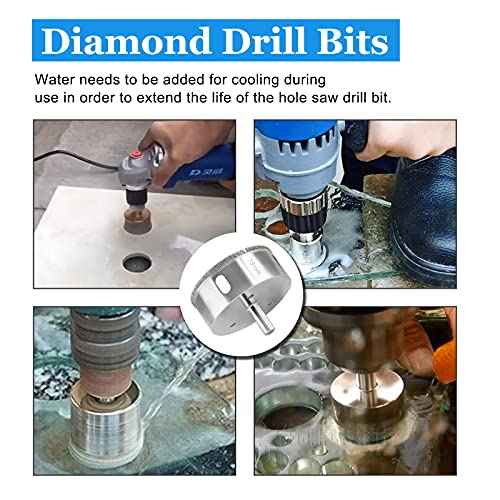 Diamond Drill Bits

Water needs to be added for cooling during use in order to extend the life of the hole saw drill bit.