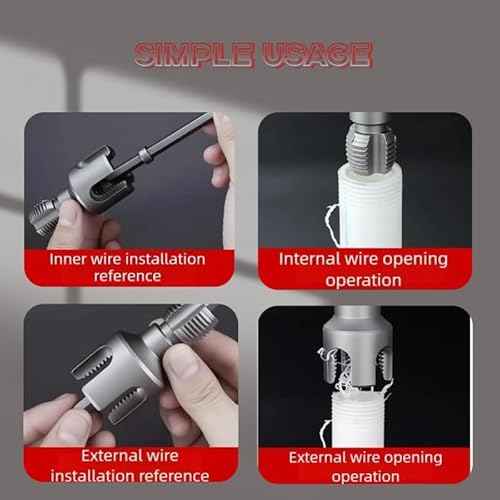 SIMPLE USAGE

Inner wire installation reference

Internal wire opening operation

External wire installation reference

External wire opening operation