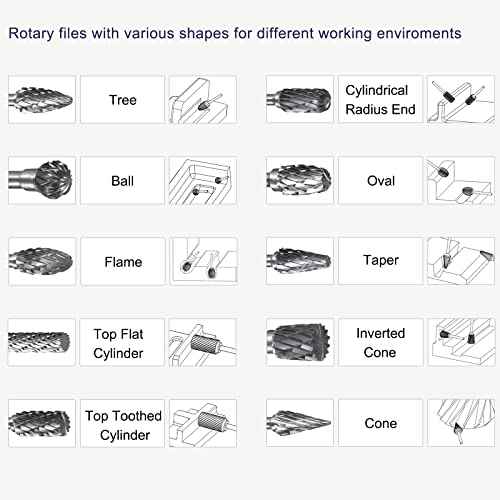 Rotary files with various shapes for different working enviroments

Tree

Ball

Flame

Top Flat Cylinder

Top Toothed Cylinder

Cylindrical Radius End

Oval

Taper

Inverted Cone

Cone