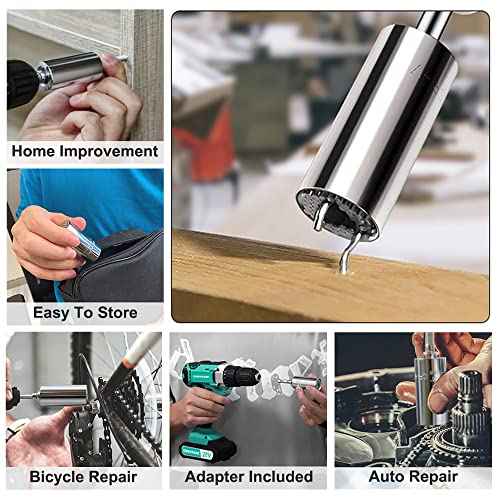 Home Improvement

Easy To Store

Bicycle Repair

Adapter Included

Auto Repair