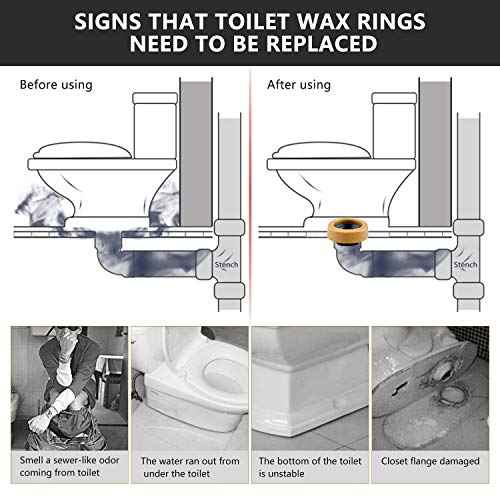 SIGNS THAT TOILET WAX RINGS NEED TO BE REPLACED

Before using

Stench

After using

Stench

Smell a sewer-like odor coming from toilet

The water ran out from under the toilet

The bottom of the toilet is unstable

Closet flange damaged