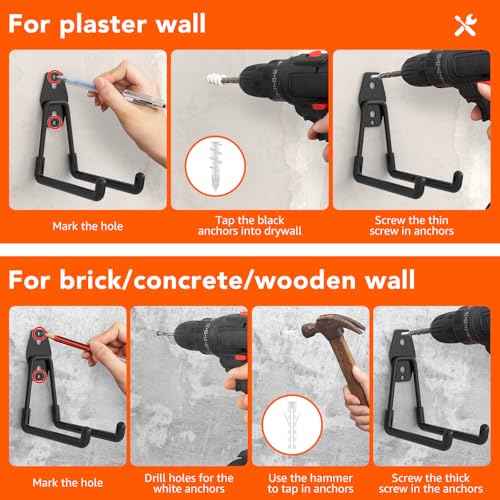 For plaster wall

Mark the hole

Tap the black anchors into drywall

Screw the thin screw in anchors

For brick/concrete/wooden wall

Mark the hole

Drill holes for the white anchors

Use the hammer to tap in anchors

Screw the thick screw in the anchors