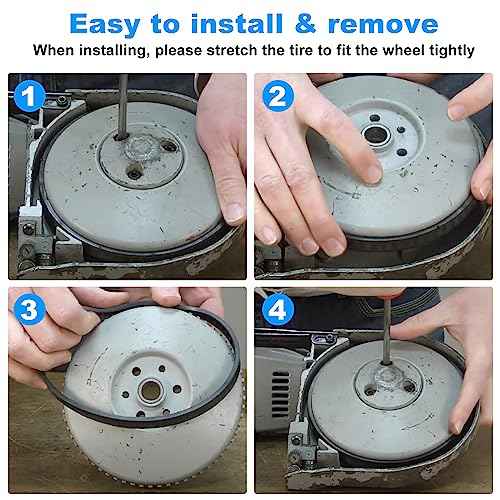 Easy to install & remove

When installing, please stretch the tire to fit the wheel tightly

1

2

3

4