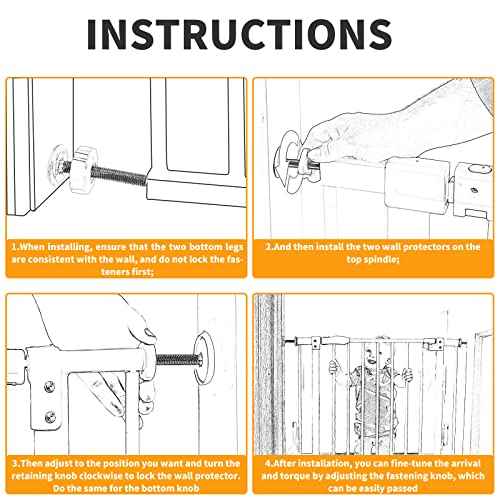 INSTRUCTIONS

1.When installing, ensure that the two bottom legs are consistent with the wall, and do not lock the fasteners first;

2.And then install the two wall protectors on the top spindle;

3.Then adjust to the position you want and turn the retaining knob clockwise to lock the wall protector. Do the same for the bottom knob

4.After installation, you can fine-tune the arrival and torque by adjusting the fastening knob, which can be easily passed