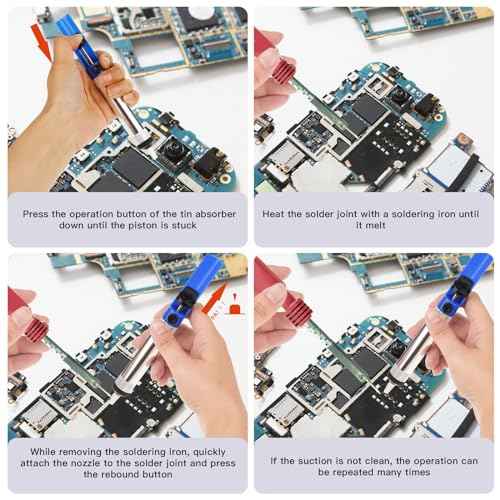 Press the operation button of the tin absorber down until the piston is stuck

Heat the solder joint with a soldering iron until it melt

While removing the soldering iron, quickly attach the nozzle to the solder joint and press the rebound button

If the suction is not clean, the operation can be repeated many times