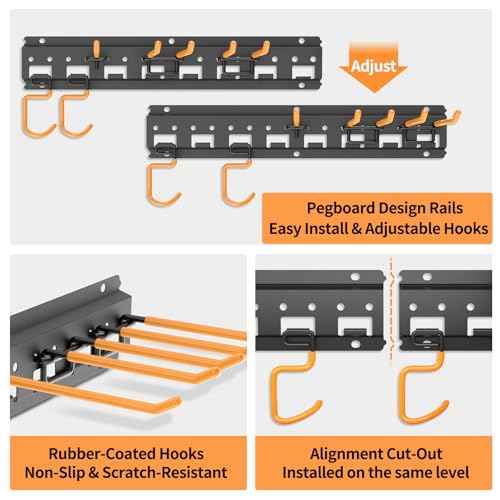 Adjust

Pegboard Design Rails
Easy Install & Adjustable Hooks

Rubber-Coated Hooks
Non-Slip & Scratch-Resistant

Alignment Cut-Out
Installed on the same level