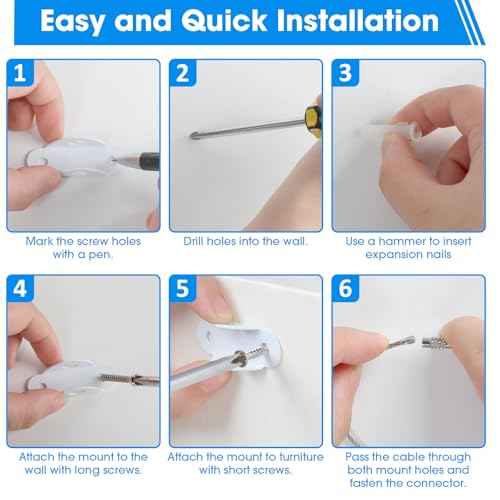 Easy and Quick Installation

1
Mark the screw holes with a pen.

2
Drill holes into the wall.

3
Use a hammer to insert expansion nails

4
Attach the mount to the wall with long screws.

5
Attach the mount to furniture with short screws.

6
Pass the cable through both mount holes and fasten the connector.