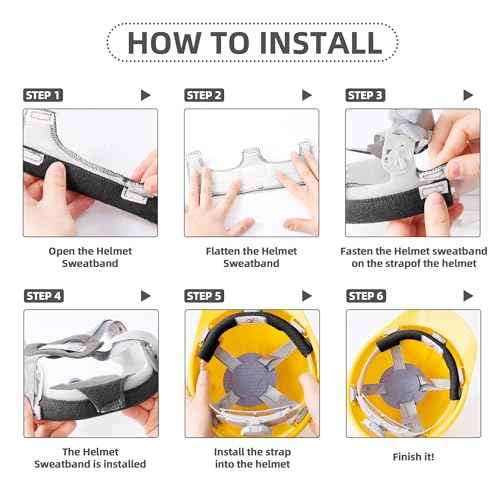 HOW TO INSTALL

STEP 1

Open the Helmet Sweatband

STEP 2

Flatten the Helmet Sweatband

STEP 3

Fasten the Helmet sweatband on the strapof the helmet

STEP 4

The Helmet Sweatband is installed

STEP 5

Install the strap into the helmet

STEP 6

Finish it!