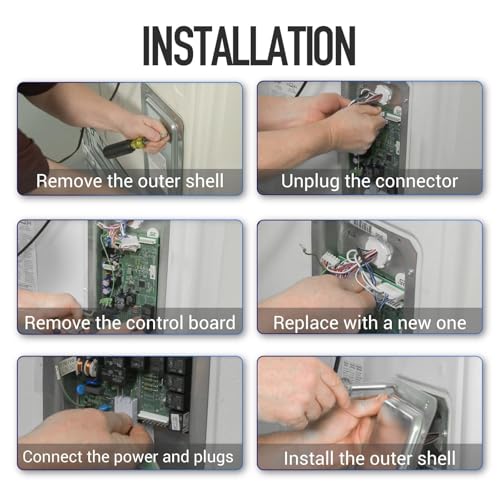 INSTALLATION

Remove the outer shell

Unplug the connector

Remove the control board

Replace with a new one

Connect the power and plugs

Install the outer shell