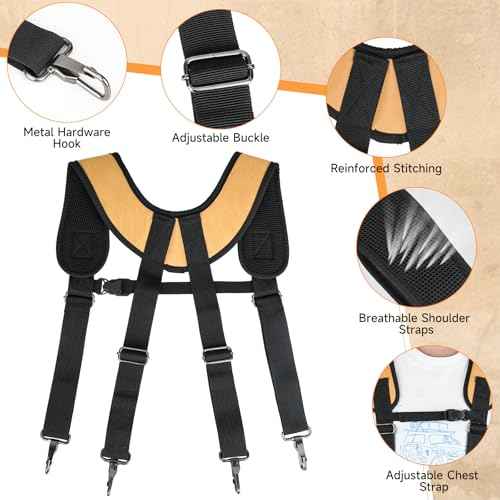 Metal Hardware Hook

Adjustable Buckle

Reinforced Stitching

Breathable Shoulder Straps

Adjustable Chest Strap