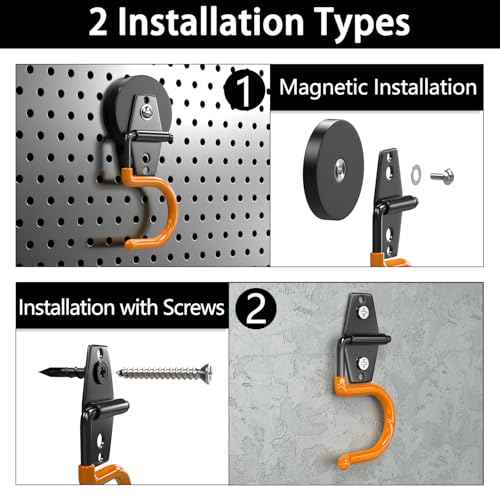 2 Installation Types

1 Magnetic Installation

Installation with Screws 2