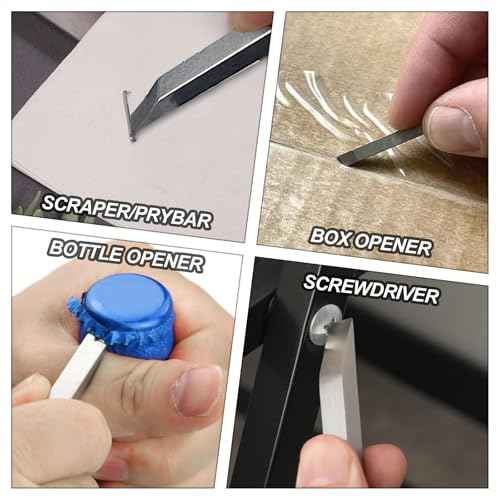 SCRAPER/PRYBAR

BOX OPENER

BOTTLE OPENER

SCREWDRIVER