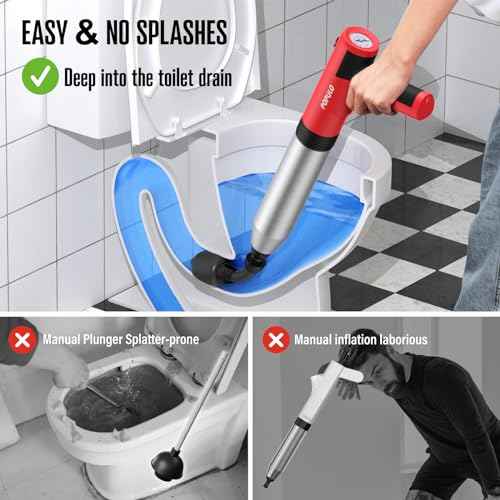 EASY & NO SPLASHES

Deep into the toilet drain

POPULO

Manual Plunger Splatter-prone

Manual inflation laborious